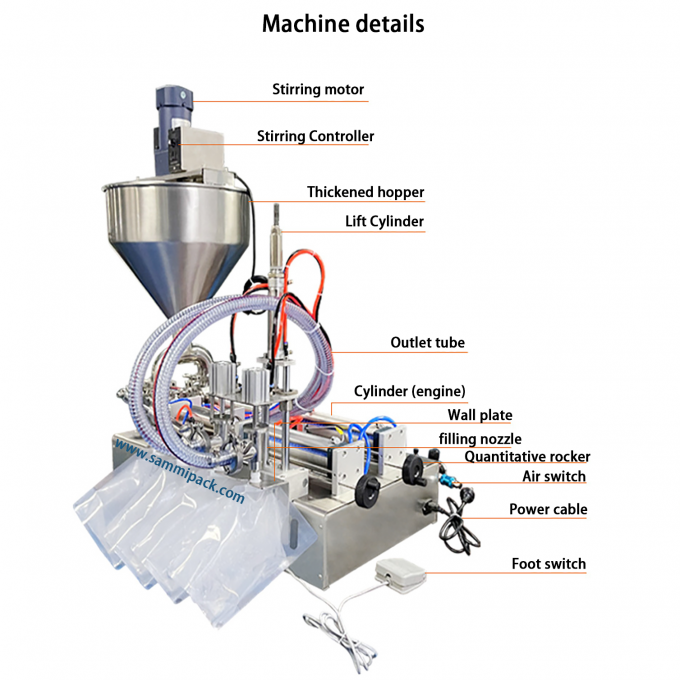 Machine details

Stirring motor

Stirring Controller

Thickened hopper

Lift Cylinder

Outlet tube

Cylinder (engine)

Wall plate

filling nozzle

Quantitative rocker

Air switch

Power cable

Foot switch

www.sammipack.com