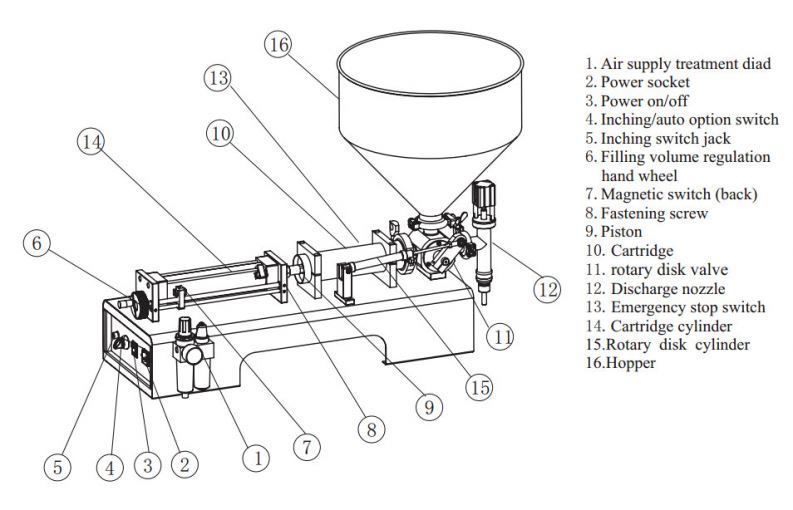 16
13
10
14
6
12
11
15
9
8
7
1
2
3
4
5

1. Air supply treatment diad
2. Power socket
3. Power on/off
4. Inching/auto option switch
5. Inching switch jack
6. Filling volume regulation hand wheel
7. Magnetic switch (back)
8. Fastening screw
9. Piston
10. Cartridge
11. rotary disk valve
12. Discharge nozzle
13. Emergency stop switch
14. Cartridge cylinder
15.Rotary disk cylinder
16.Hopper